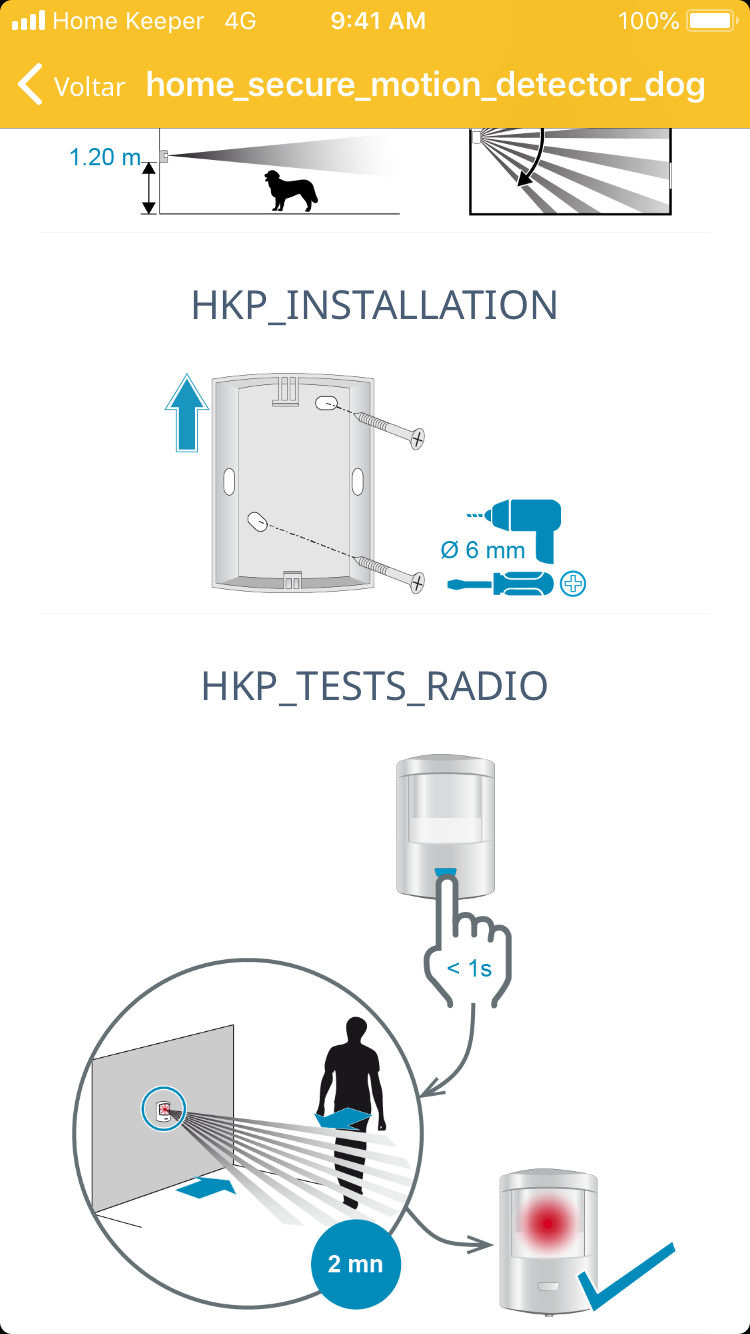 Home Keeper 4G 9:41 AM 100%

Voltar home_secure_motion_detector_dog

1.20 m

HKP_INSTALLATION

Ø 6 mm

HKP_TESTS_RADIO

< 1s

2 mn